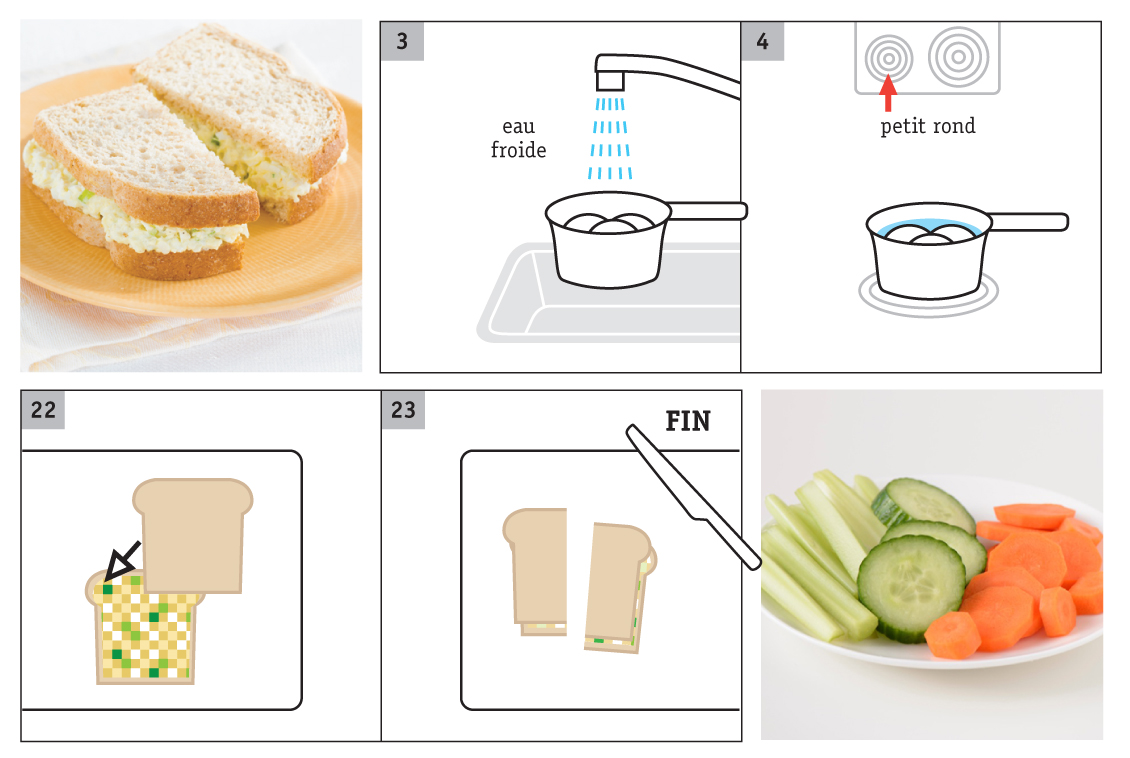 3

eau froide

4

petit rond

22

23

FIN