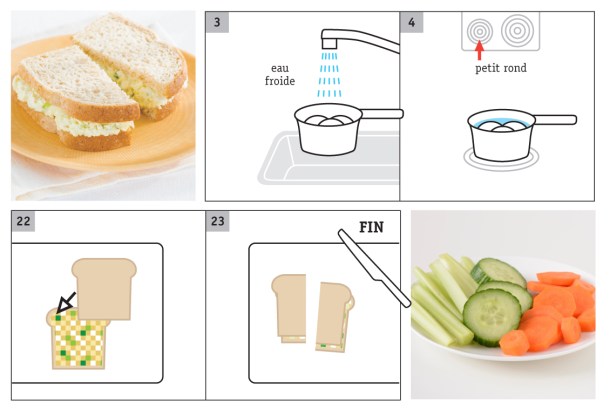 3

eau froide

4

petit rond

22

23

FIN